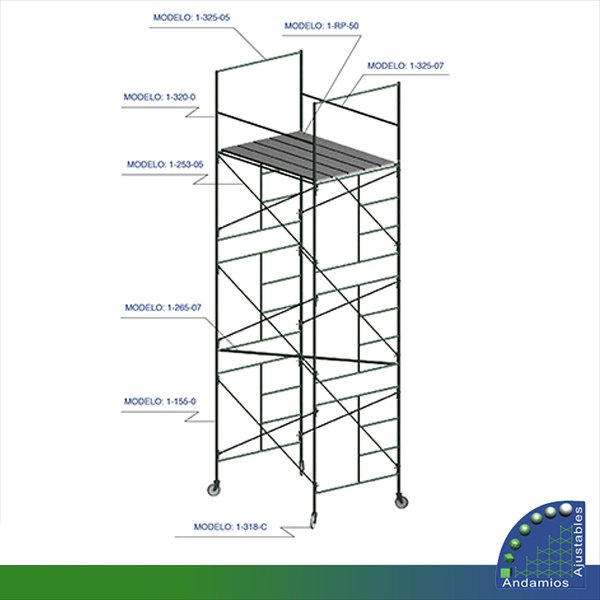 MODELO: 1-325-05

MODELO: 1-RP-50

MODELO: 1-325-07

MODELO: 1-320-0

MODELO: 1-253-05

MODELO: 1-265-07

MODELO: 1-155-0

MODELO: 1-318-C

Andamios Ajustables